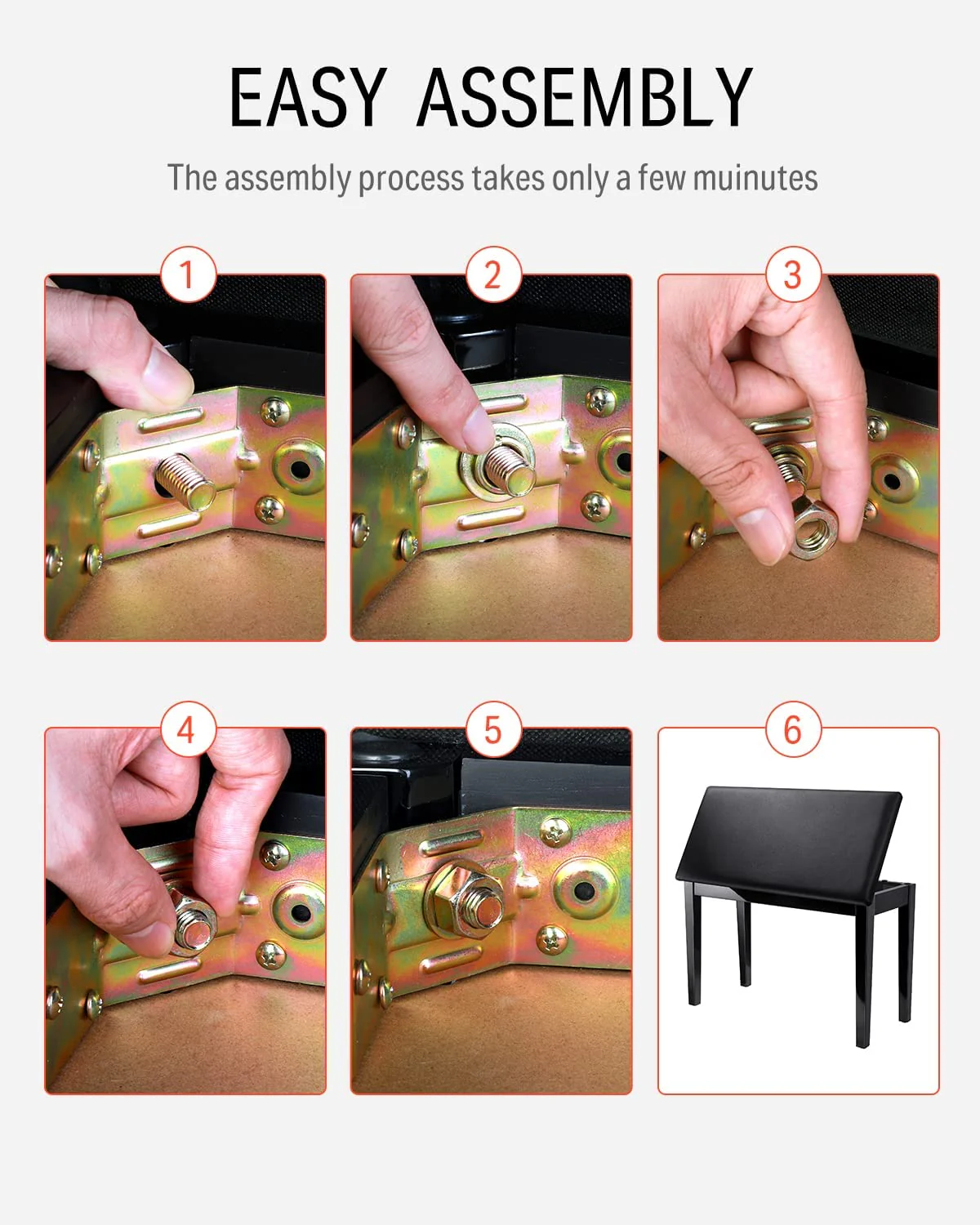 EASY ASSEMBLY

The assembly process takes only a few muinutes

1

2

3

4

5

6