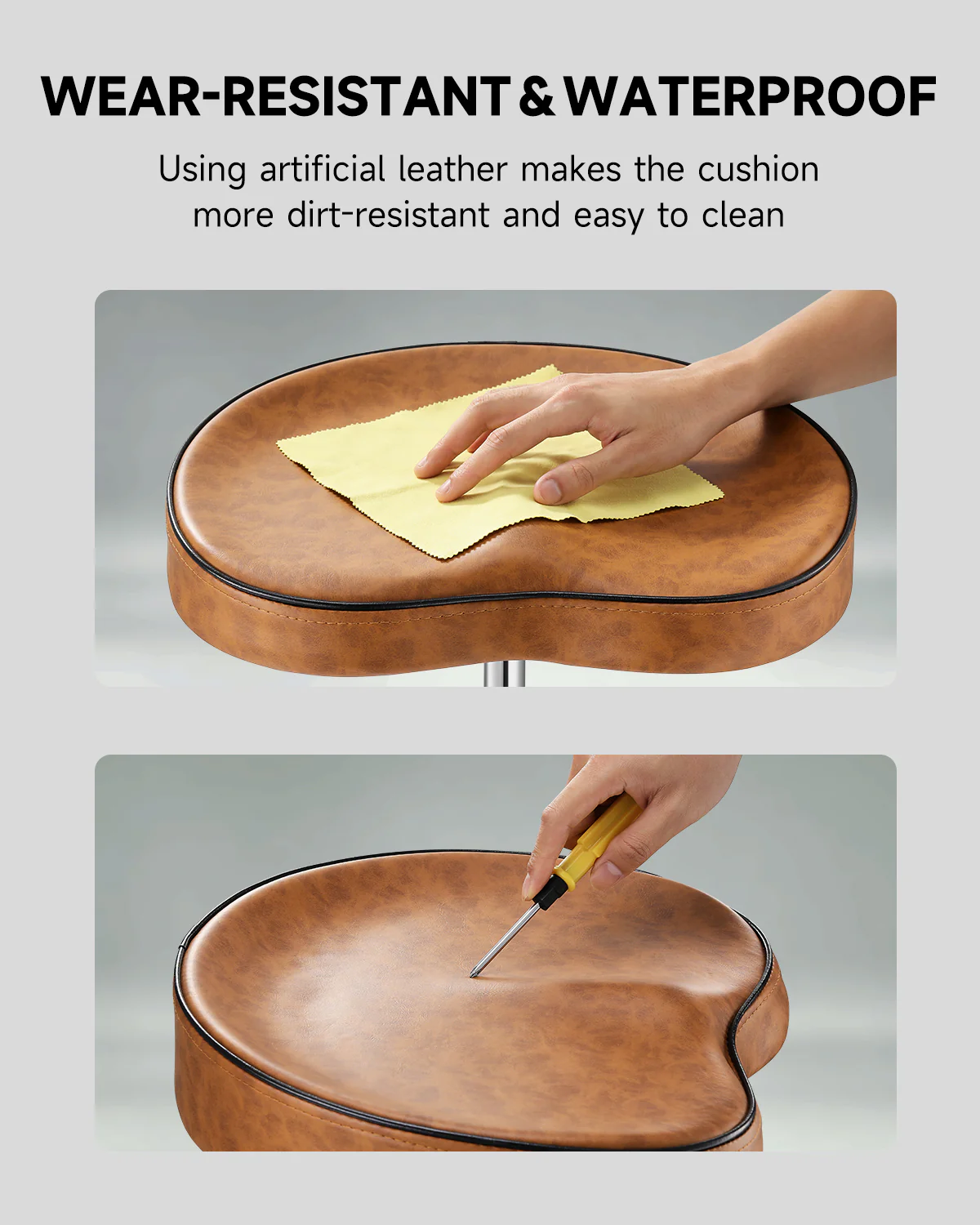 WEAR-RESISTANT & WATERPROOF

Using artificial leather makes the cushion more dirt-resistant and easy to clean