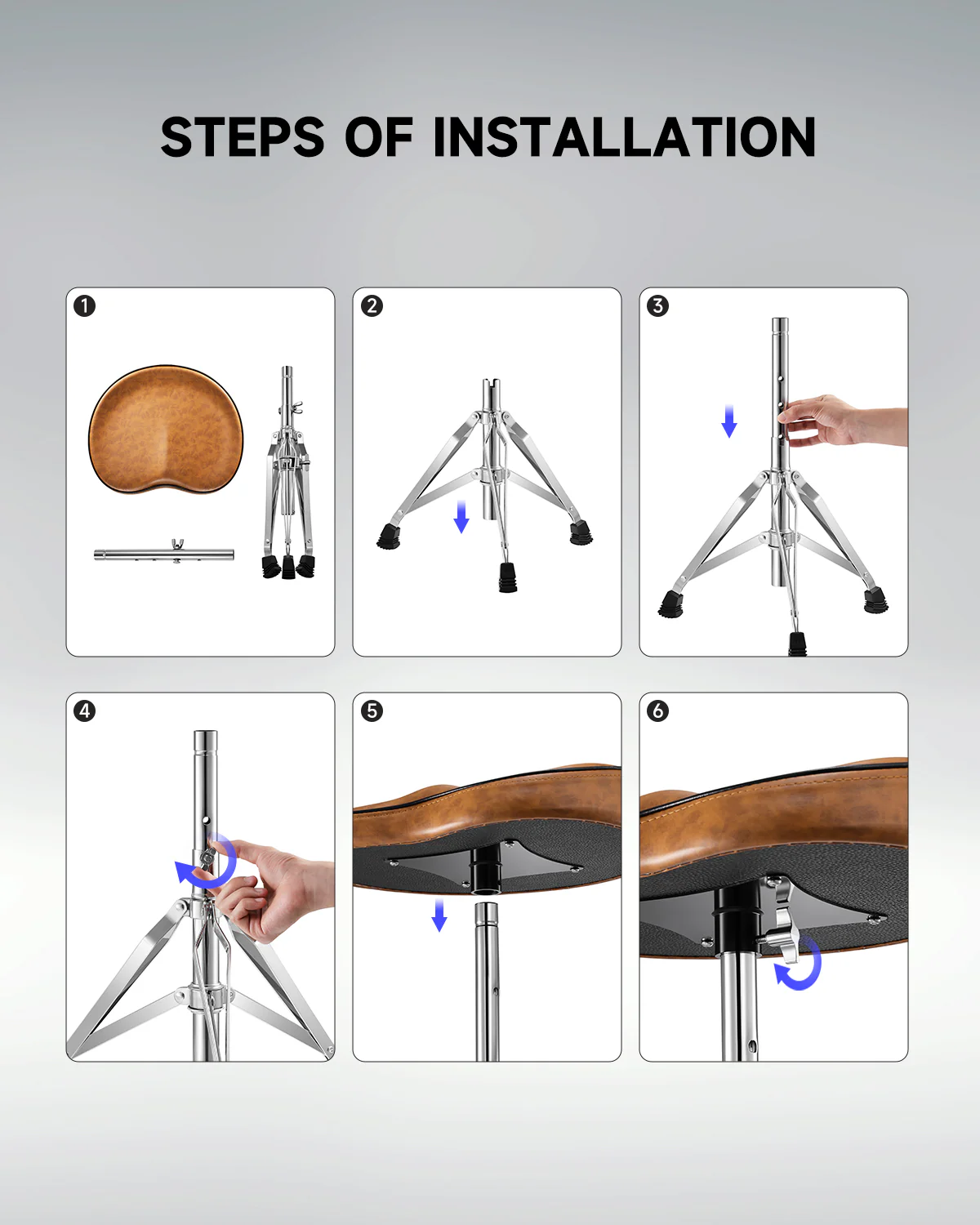 STEPS OF INSTALLATION

1

2

3

4

5

6